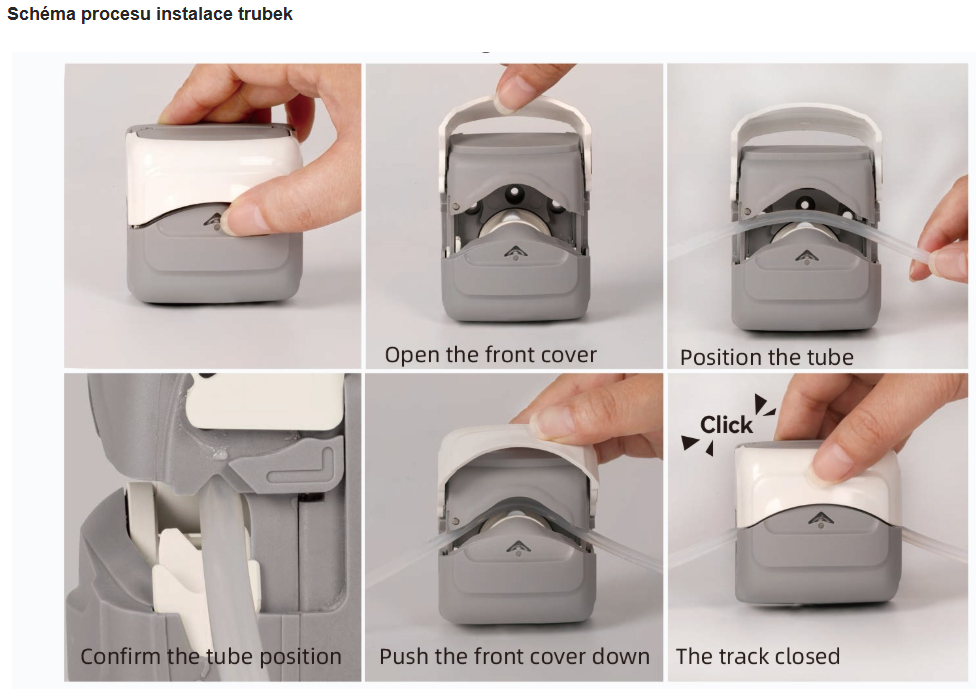 Schéma procesu instalace trubek

Open the front cover

Position the tube

Confirm the tube position

Push the front cover down

Click

The track closed